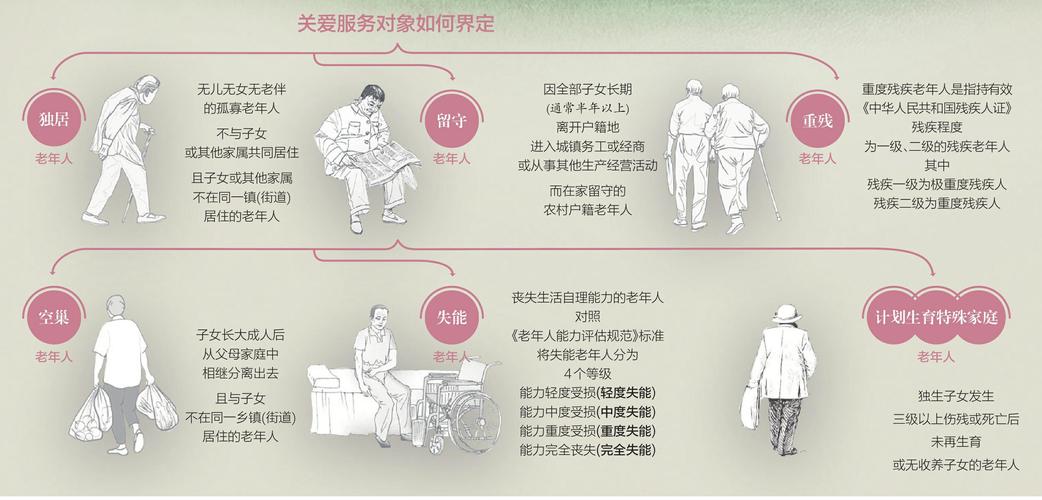 关爱服务对象如何界定

独居
老年人

无儿无女无老伴的孤寡老年人

不与子女或其他家属共同居住

且子女或其他家属不在同一镇(街道)居住的老年人

留守
老年人

因全部子女长期(通常半年以上)离开户籍地进入城镇务工或经商或从事其他生产经营活动

而在家留守的农村户籍老年人

重残
老年人

重度残疾老年人是指持有效《中华人民共和国残疾人证》残疾程度为一级、二级的残疾老年人其中残疾一级为极重度残疾人残疾二级为重度残疾人

空巢
老年人

子女长大成人后从父母家庭中相继分离出去

且与子女不在同一乡镇(街道)居住的老年人

失能
老年人

丧失生活自理能力的老年人对照《老年人能力评估规范》标准将失能老年人分为4个等级
能力轻度受损(轻度失能)
能力中度受损(中度失能)
能力重度受损(重度失能)
能力完全丧失(完全失能)

计划生育特殊家庭
老年人

独生子女发生三级以上伤残或死亡后未再生育或无收养子女的老年人